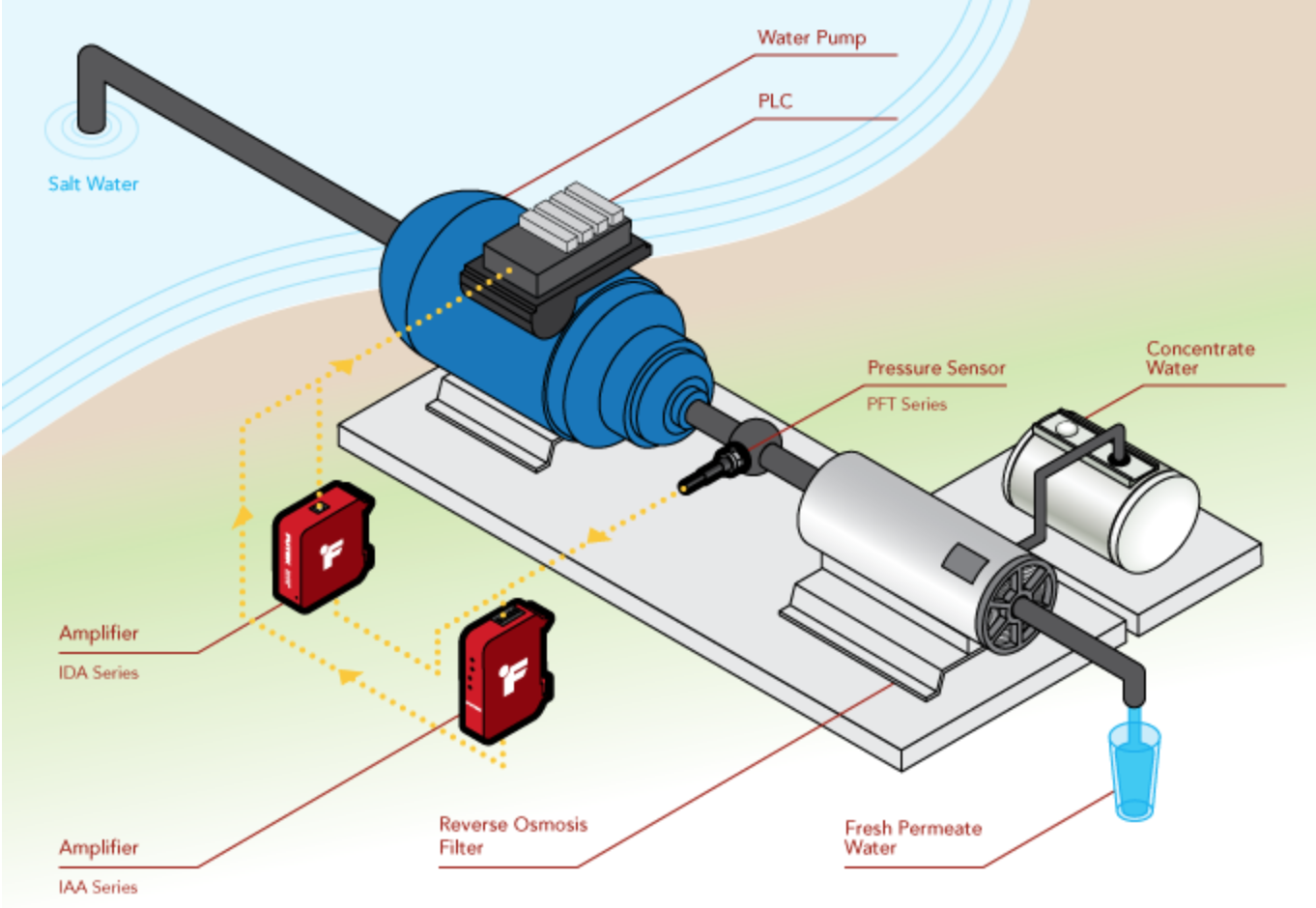 Water Pump

PLC

Salt Water

Pressure Sensor
PFT Series

Concentrate Water

Amplifier
IDA Series

Amplifier
IAA Series

Reverse Osmosis Filter

Fresh Permeate Water